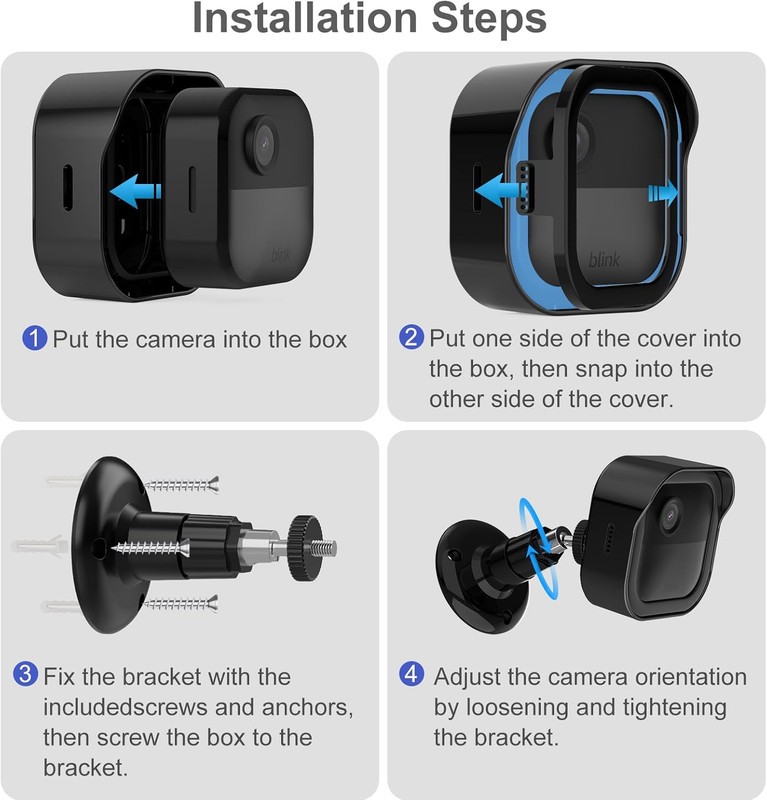 Installation Steps

blink

1 Put the camera into the box

blink

2 Put one side of the cover into the box, then snap into the other side of the cover.

3 Fix the bracket with the includedscrews and anchors, then screw the box to the bracket.

4 Adjust the camera orientation by loosening and tightening the bracket.