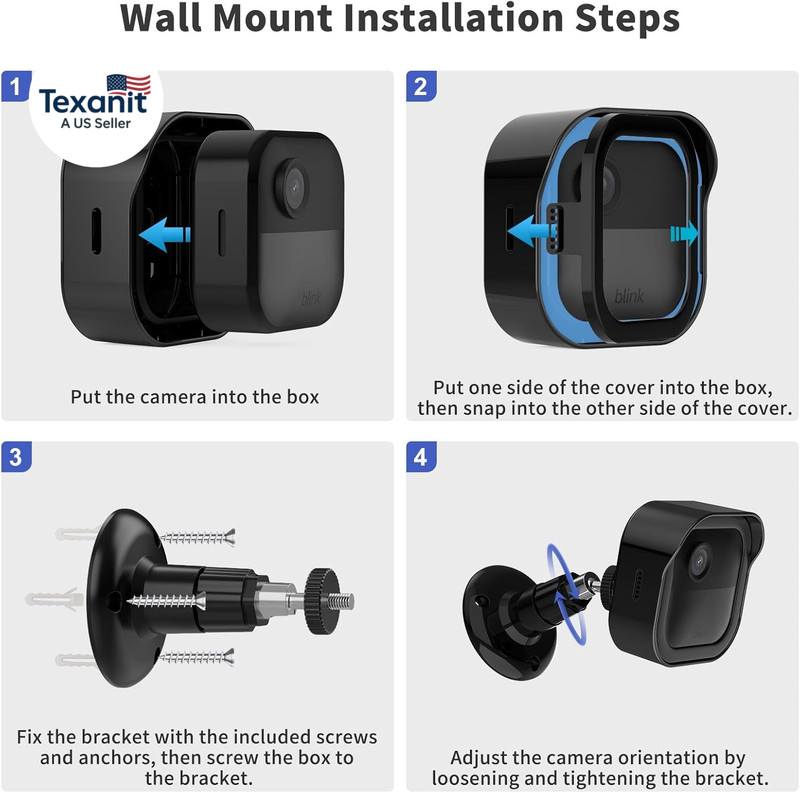 Wall Mount Installation Steps

1

Texanit
A US Seller

blink

Put the camera into the box

2

blink

Put one side of the cover into the box, then snap into the other side of the cover.

3

Fix the bracket with the included screws and anchors, then screw the box to the bracket.

4

Adjust the camera orientation by loosening and tightening the bracket.