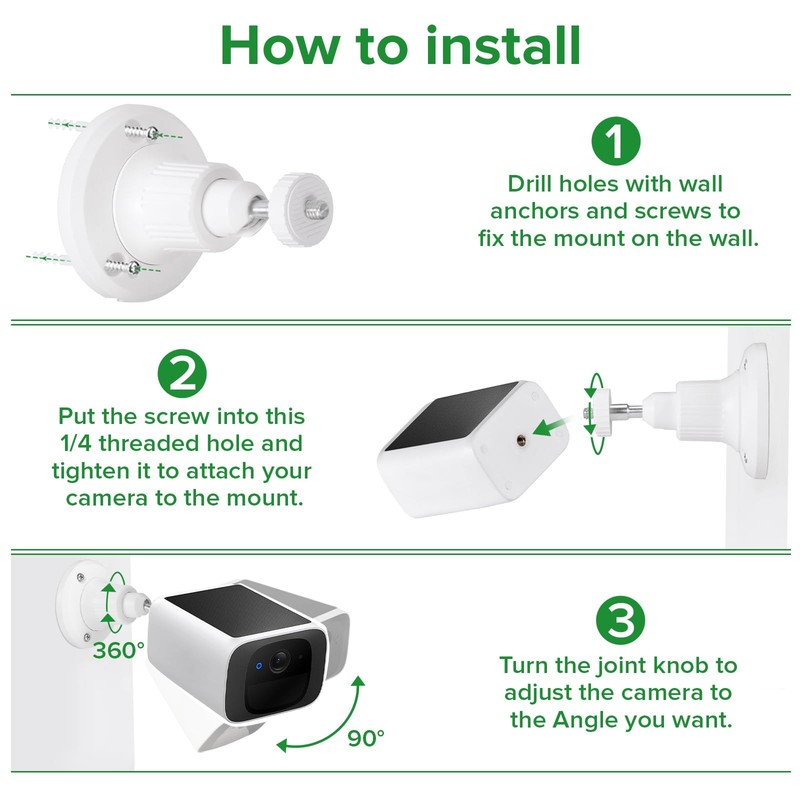 How to install

1

Drill holes with wall anchors and screws to fix the mount on the wall.

2

Put the screw into this 1/4 threaded hole and tighten it to attach your camera to the mount.

360°

90°

3

Turn the joint knob to adjust the camera to the Angle you want.