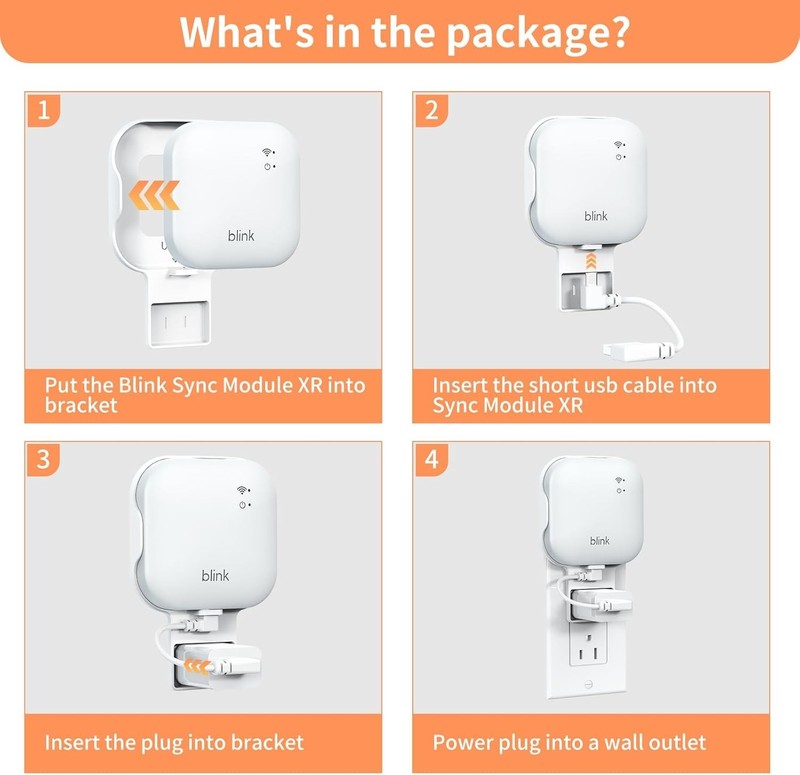 What's in the package?

1

blink

Put the Blink Sync Module XR into bracket

2

blink

Insert the short usb cable into Sync Module XR

3

blink

Insert the plug into bracket

4

blink

Power plug into a wall outlet