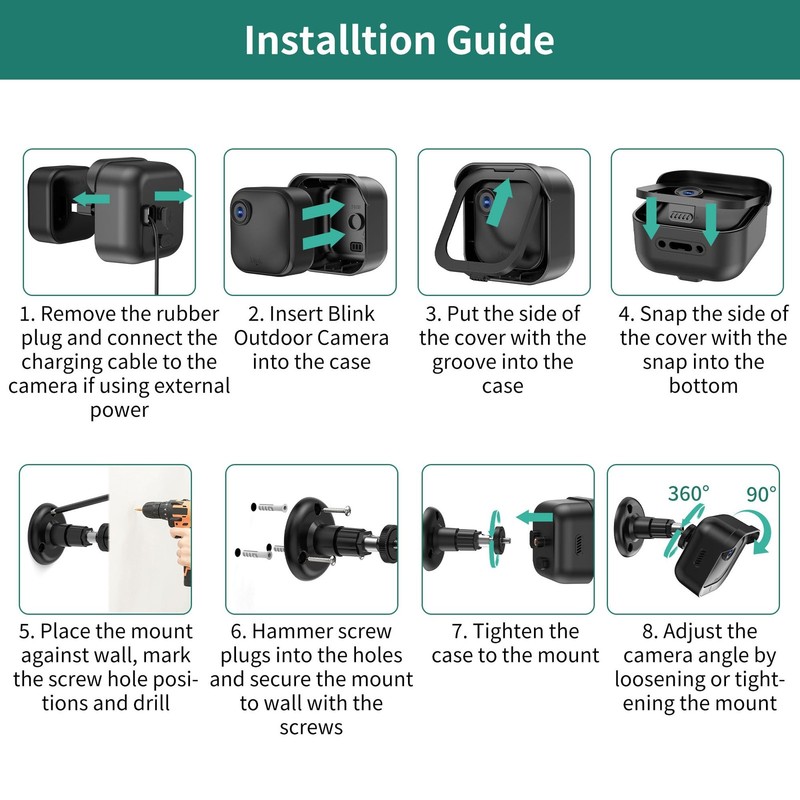 Installtion Guide

1. Remove the rubber plug and connect the charging cable to the camera if using external power

2. Insert Blink Outdoor Camera into the case

3. Put the side of the cover with the groove into the case

4. Snap the side of the cover with the snap into the bottom

5. Place the mount against wall, mark the screw hole positions and drill

6. Hammer screw plugs into the holes and secure the mount to wall with the screws

7. Tighten the case to the mount

360°

90°

8. Adjust the camera angle by loosening or tightening the mount