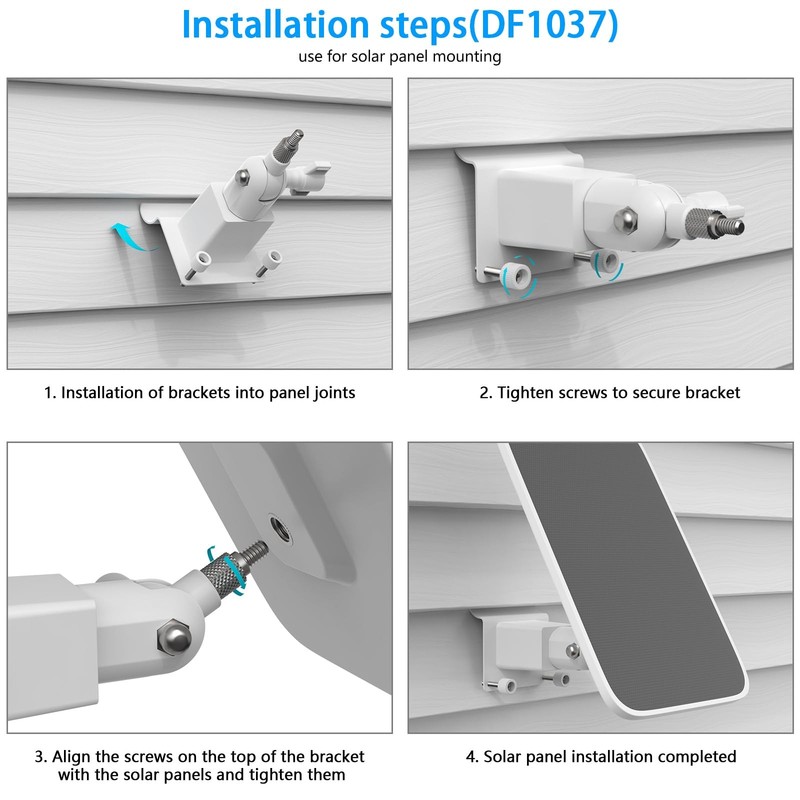 Installation steps(DF1037)
use for solar panel mounting

1. Installation of brackets into panel joints

2. Tighten screws to secure bracket

3. Align the screws on the top of the bracket with the solar panels and tighten them

4. Solar panel installation completed