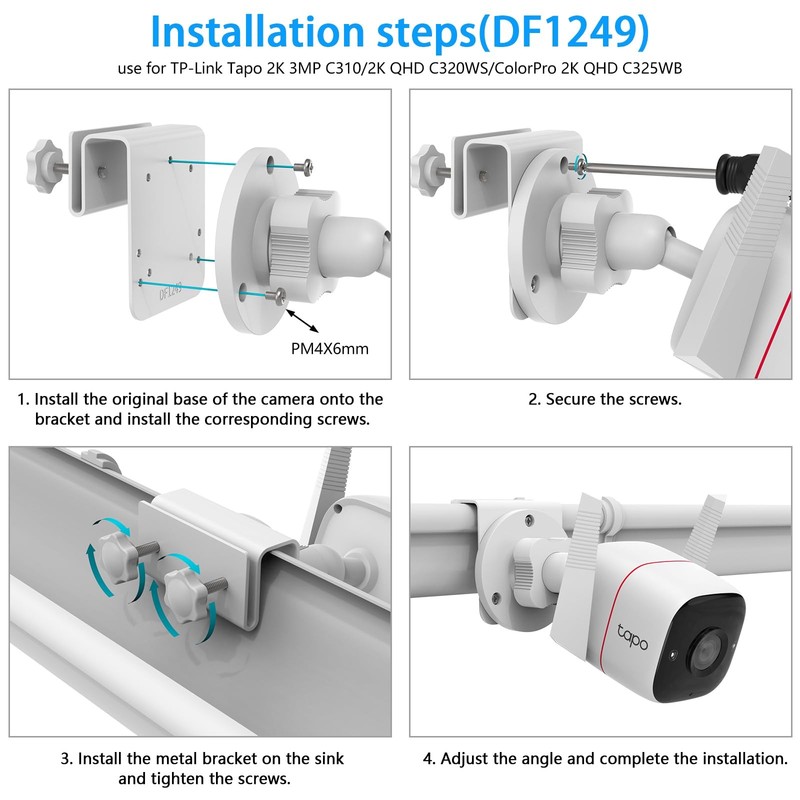 Installation steps(DF1249)
use for TP-Link Tapo 2K 3MP C310/2K QHD C320WS/ColorPro 2K QHD C325WB

DF1249
PM4X6mm

1. Install the original base of the camera onto the bracket and install the corresponding screws.

2. Secure the screws.

3. Install the metal bracket on the sink and tighten the screws.

tapo

4. Adjust the angle and complete the installation.