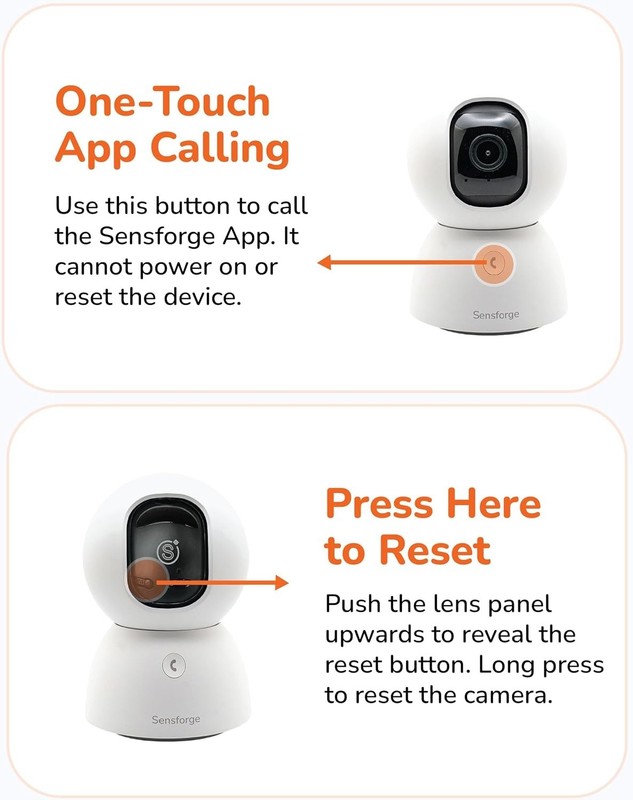 One-Touch App Calling

Use this button to call the Sensforge App. It cannot power on or reset the device.

Sensforge

Press Here to Reset

Push the lens panel upwards to reveal the reset button. Long press to reset the camera.

Sensforge