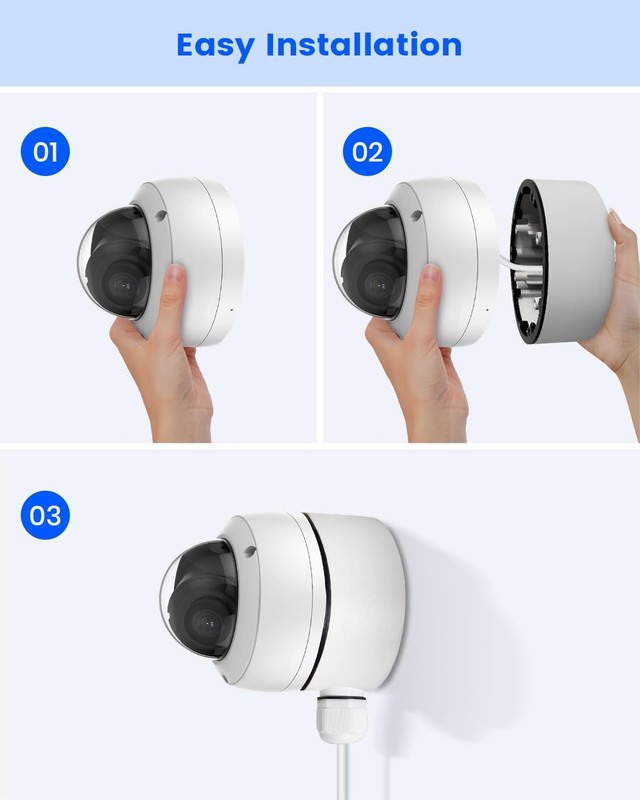 Easy Installation

01

02

03