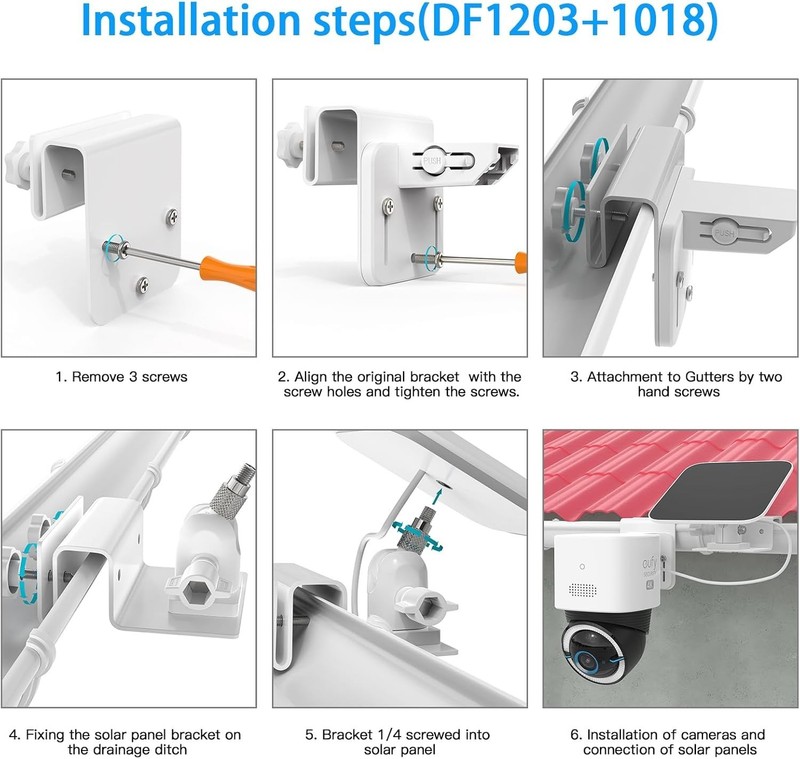 Installation steps(DF1203+1018)

PUSH

PUSH

1. Remove 3 screws

2. Align the original bracket with the screw holes and tighten the screws.

3. Attachment to Gutters by two hand screws

eufy SECURITY 4K

4. Fixing the solar panel bracket on the drainage ditch

5. Bracket 1/4 screwed into solar panel

6. Installation of cameras and connection of solar panels