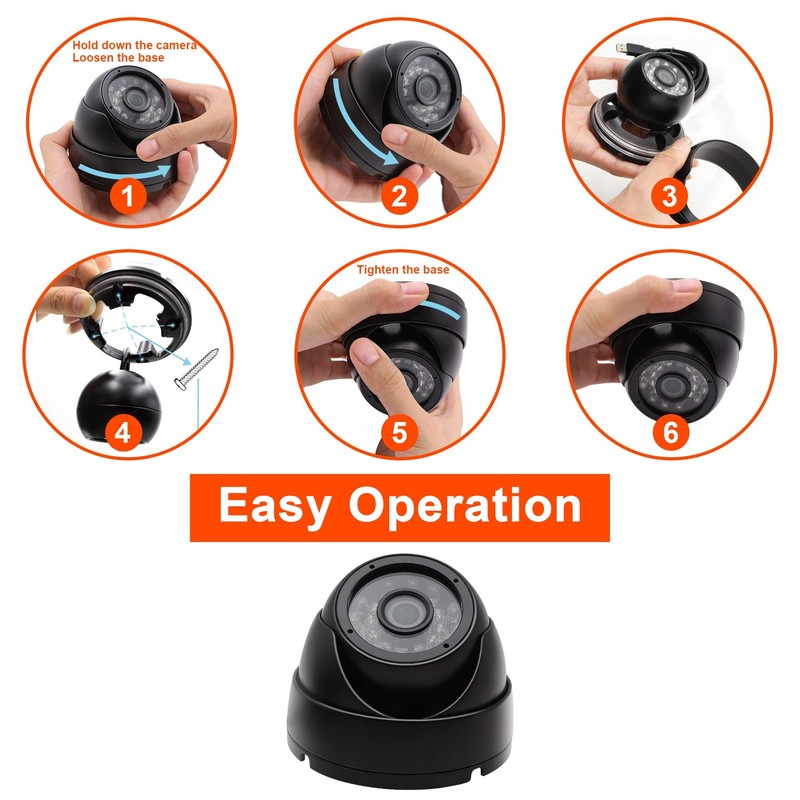 Hold down the camera
Loosen the base

1

2

3

4

Tighten the base

5

6

Easy Operation