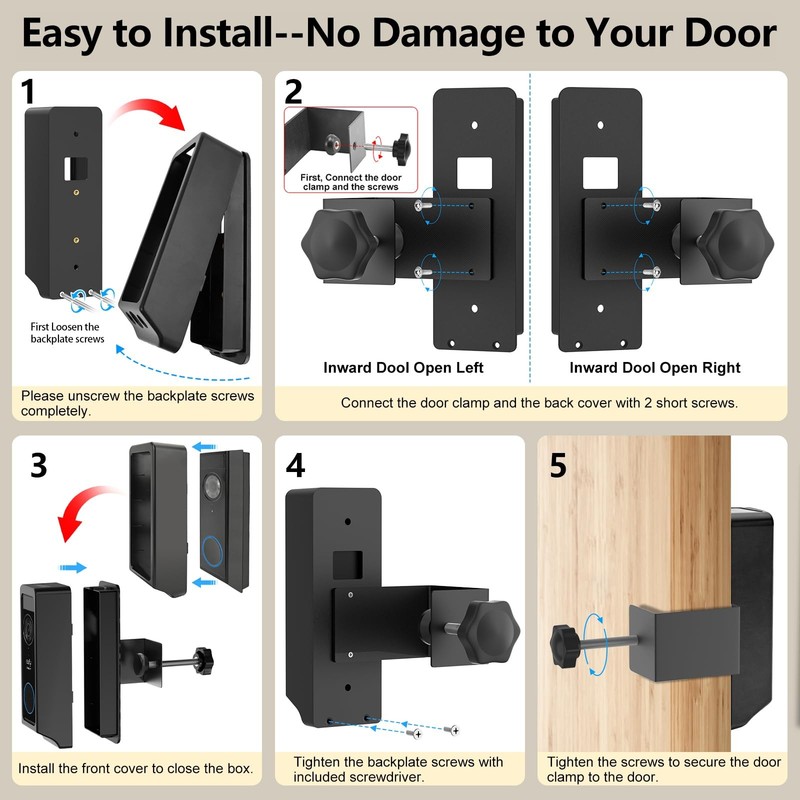 Easy to Install--No Damage to Your Door

1

First Loosen the backplate screws

Please unscrew the backplate screws completely.

2

First, Connect the door clamp and the screws

Inward Dool Open Left

Inward Dool Open Right

Connect the door clamp and the back cover with 2 short screws.

3

Install the front cover to close the box.

4

Tighten the backplate screws with included screwdriver.

5

Tighten the screws to secure the door clamp to the door.