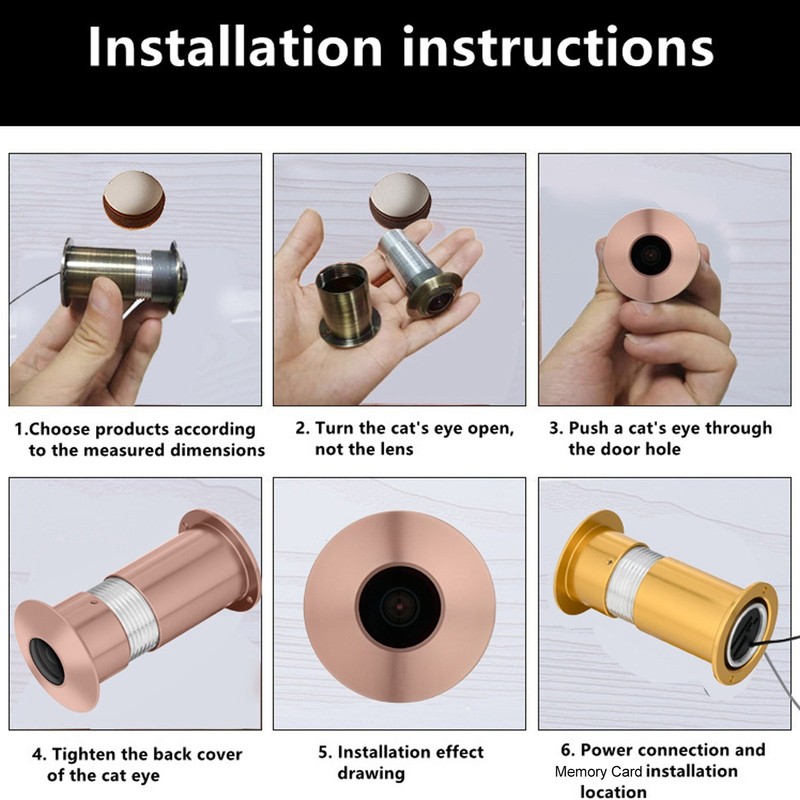 Installation instructions

1.Choose products according to the measured dimensions

2. Turn the cat's eye open, not the lens

3. Push a cat's eye through the door hole

4. Tighten the back cover of the cat eye

5. Installation effect drawing

6. Power connection and Memory Card installation location