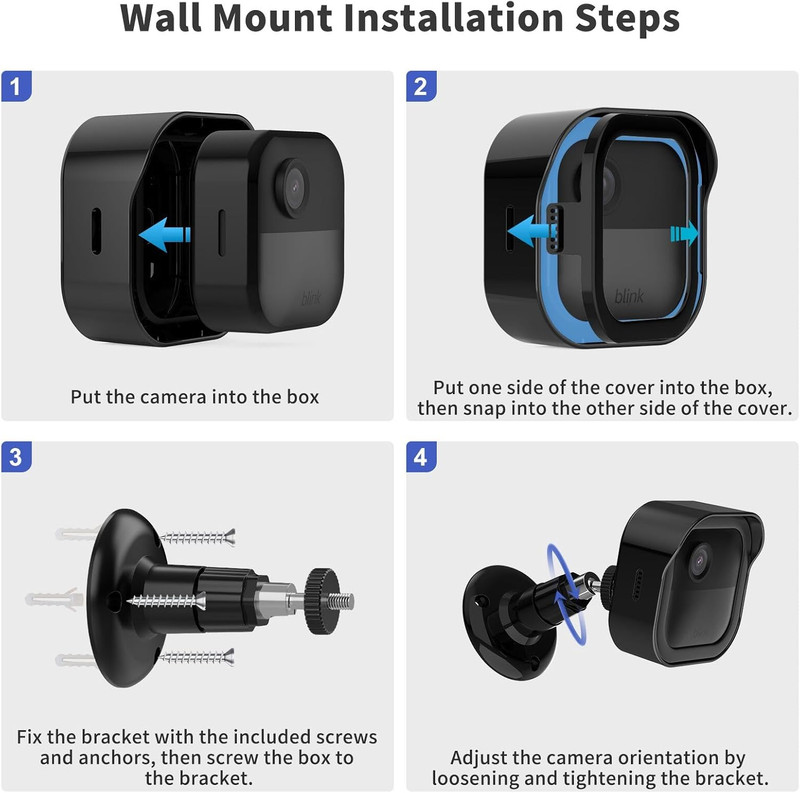 Wall Mount Installation Steps

1

blink

Put the camera into the box

2

blink

Put one side of the cover into the box, then snap into the other side of the cover.

3

Fix the bracket with the included screws and anchors, then screw the box to the bracket.

4

Adjust the camera orientation by loosening and tightening the bracket.