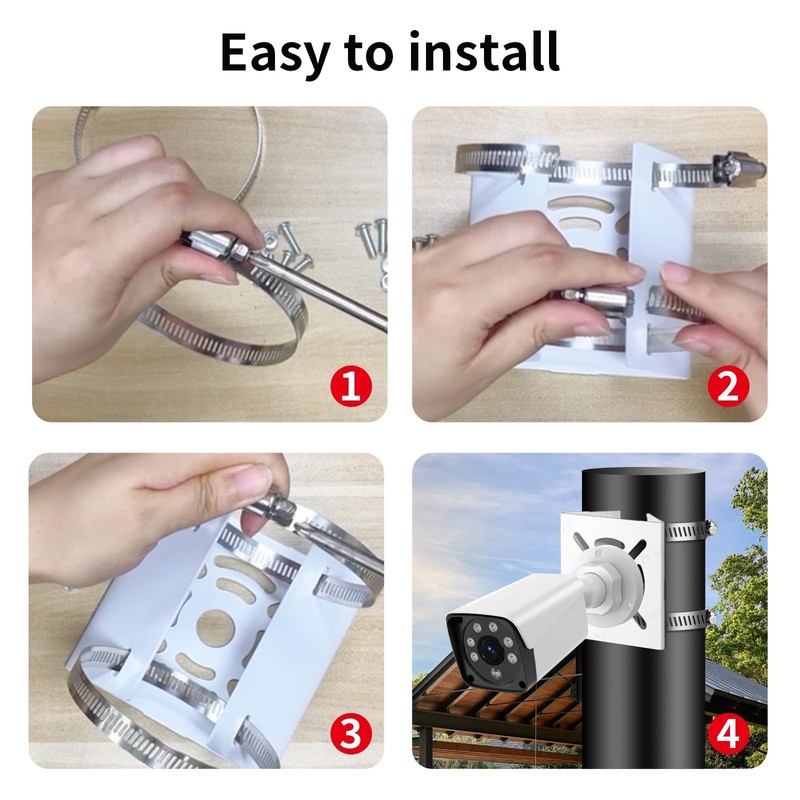 Easy to install

1

2

3

4