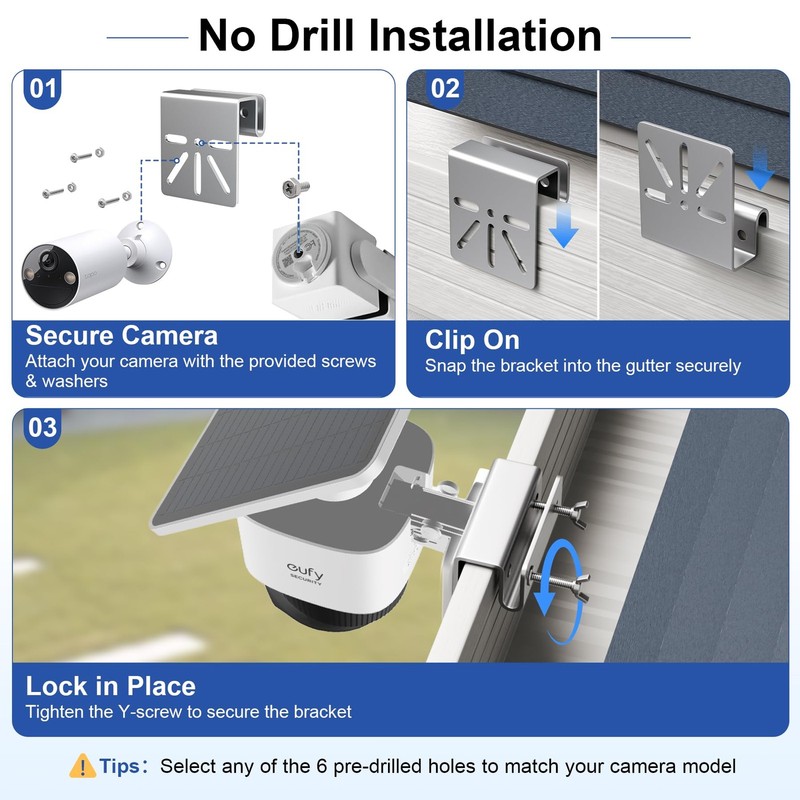 No Drill Installation

01

Secure Camera
Attach your camera with the provided screws & washers

02

Clip On
Snap the bracket into the gutter securely

03

eufy
SECURITY

Lock in Place
Tighten the Y-screw to secure the bracket

Tips: Select any of the 6 pre-drilled holes to match your camera model