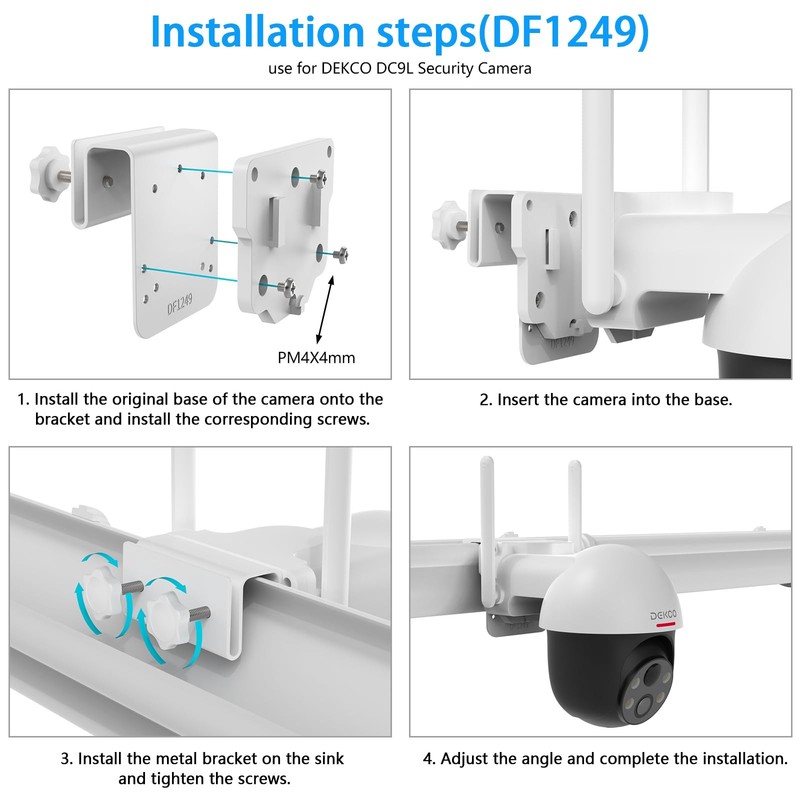 Installation steps(DF1249)

use for DEKCO DC9L Security Camera

DF1249

PM4X4mm

1. Install the original base of the camera onto the bracket and install the corresponding screws.

DF1249

2. Insert the camera into the base.

3. Install the metal bracket on the sink and tighten the screws.

DEKCO

4. Adjust the angle and complete the installation.