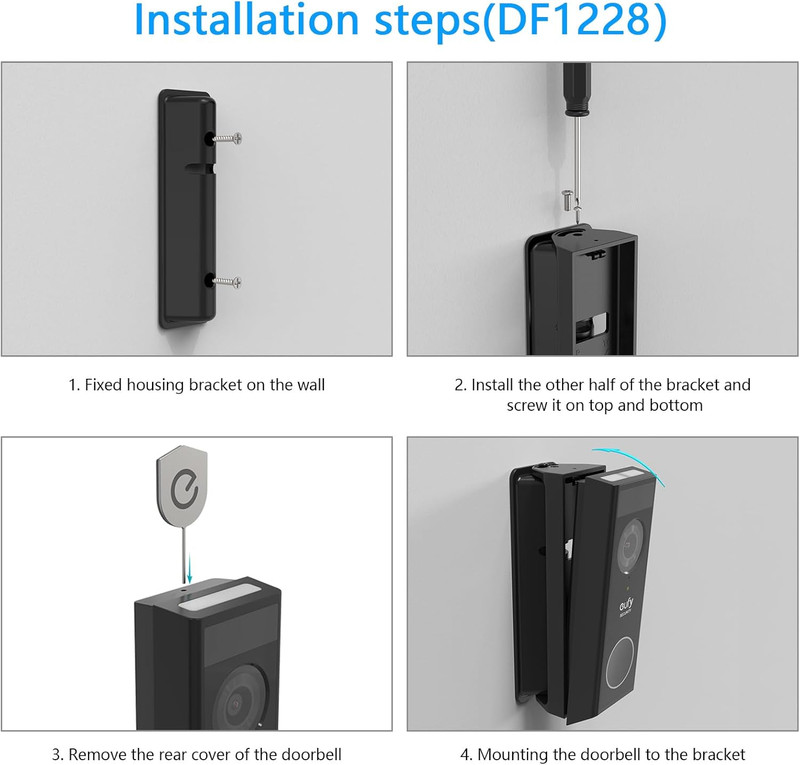 Installation steps(DF1228)

1. Fixed housing bracket on the wall

2. Install the other half of the bracket and screw it on top and bottom

3. Remove the rear cover of the doorbell

eufy SECURITY

4. Mounting the doorbell to the bracket