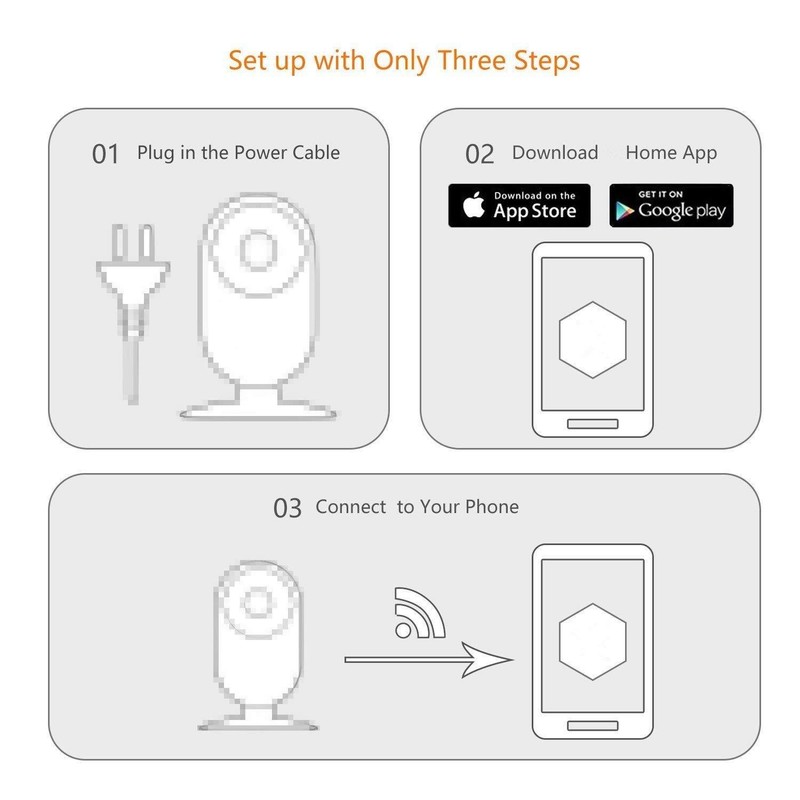 Set up with Only Three Steps

01 Plug in the Power Cable

02 Download Home App

Download on the App Store

GET IT ON Google play

03 Connect to Your Phone