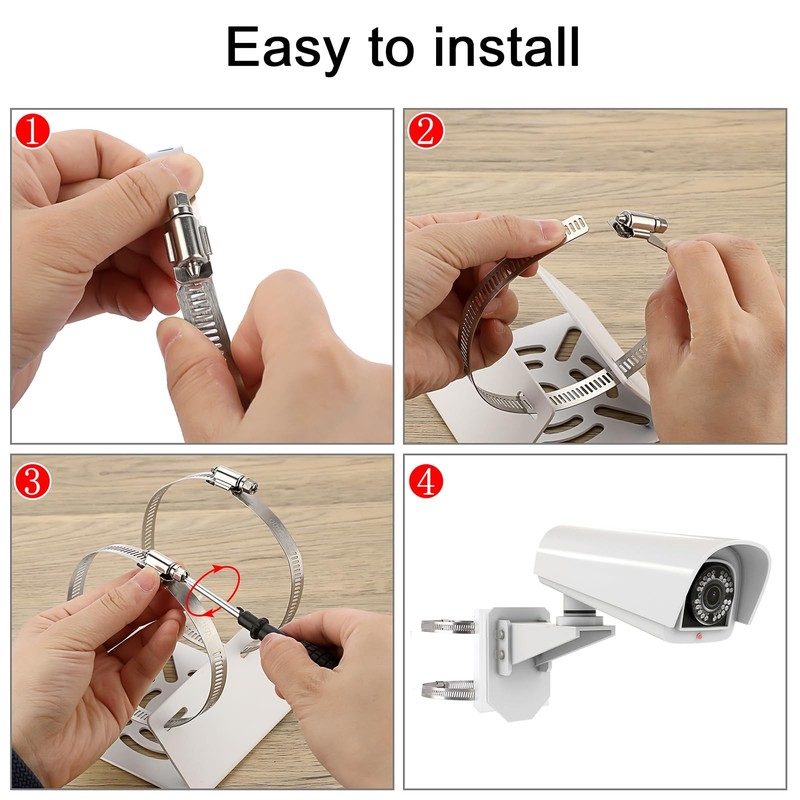 Easy to install

1

2

3

4