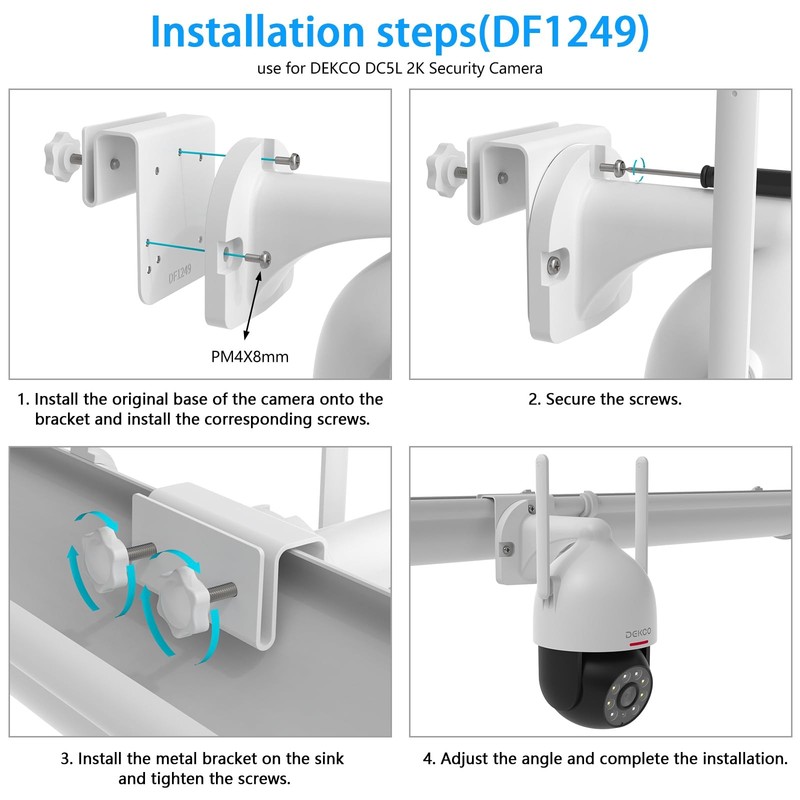 Installation steps(DF1249)
use for DEKCO DC5L 2K Security Camera

DF1249

PM4X8mm

1. Install the original base of the camera onto the bracket and install the corresponding screws.

2. Secure the screws.

DEKCO

3. Install the metal bracket on the sink and tighten the screws.

4. Adjust the angle and complete the installation.