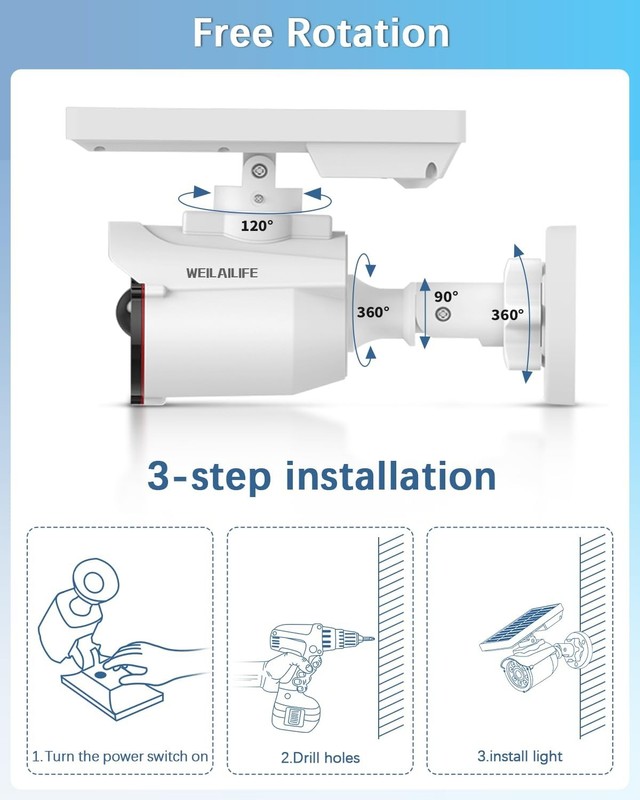 Free Rotation

120°

WEILAILIFE

360°

90°

360°

3-step installation

1.Turn the power switch on

2.Drill holes

3.install light